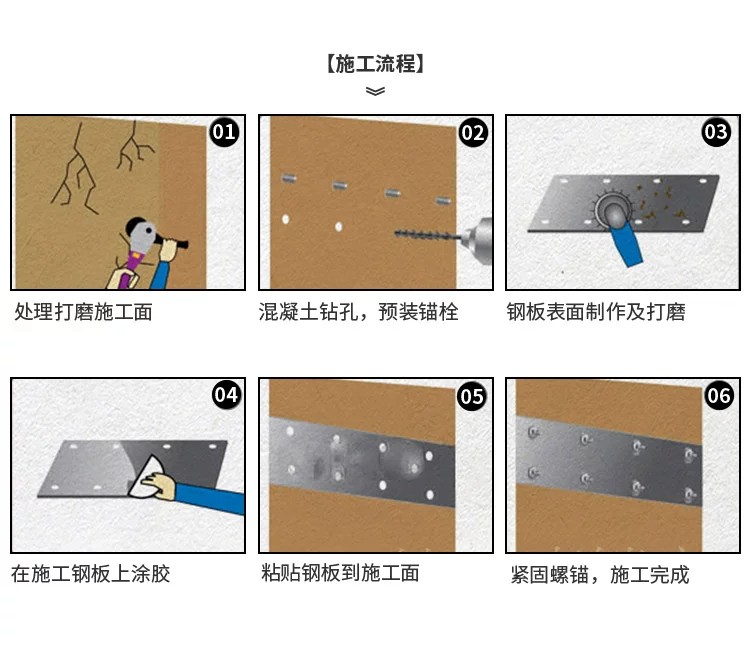 【施工流程】

01
处理打磨施工面

02
混凝土钻孔，预装锚栓

03
钢板表面制作及打磨

04
在施工钢板上涂胶

05
粘贴钢板到施工面

06
紧固螺锚，施工完成