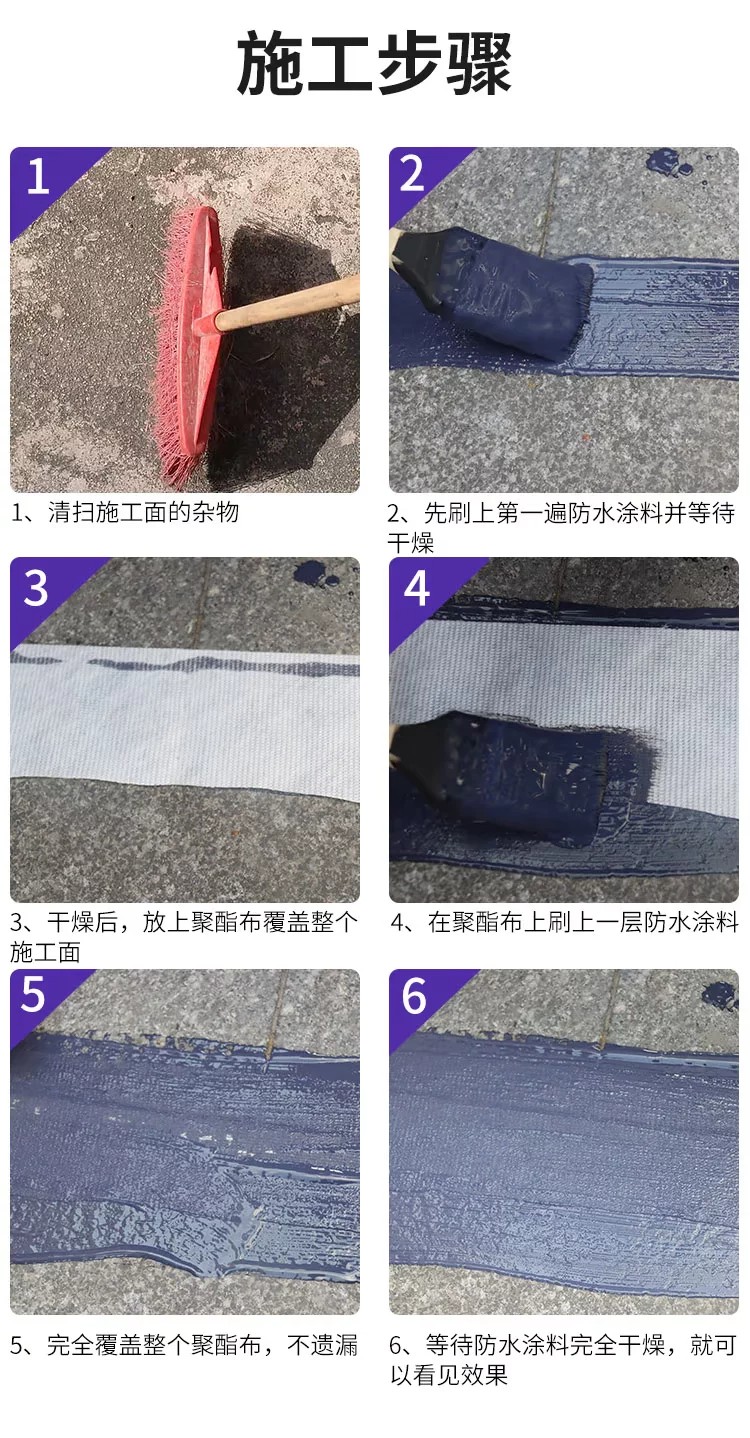 施工步骤

1

1、清扫施工面的杂物

2

2、先刷上第一遍防水涂料并等待干燥

3

3、干燥后，放上聚酯布覆盖整个施工面

4

4、在聚酯布上刷上一层防水涂料

5

5、完全覆盖整个聚酯布，不遗漏

6

6、等待防水涂料完全干燥，就可以看见效果