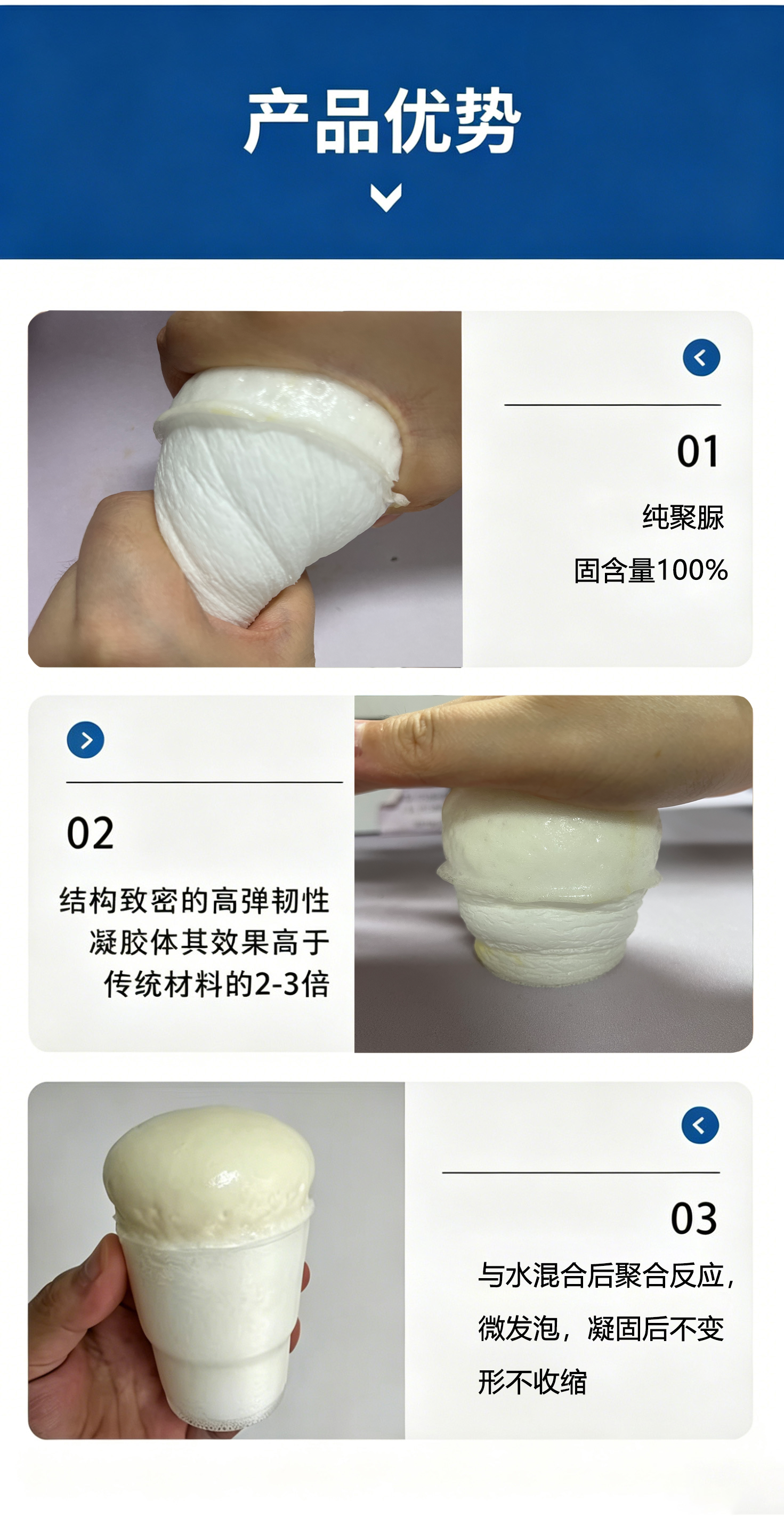 产品优势

01

纯聚脲

固含量100%

02

结构致密的高弹韧性凝胶体其效果高于传统材料的2-3倍

03

与水混合后聚合反应，微发泡，凝固后不变形不收缩