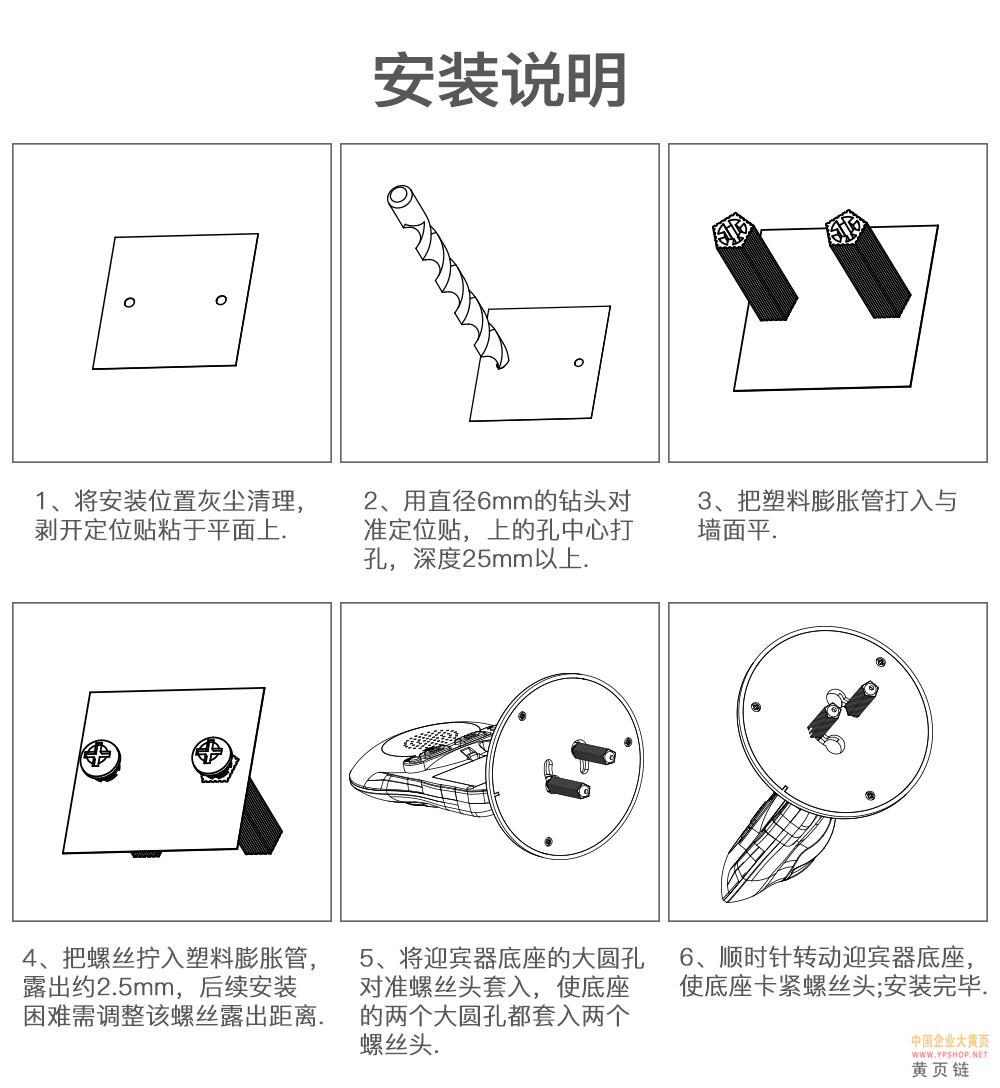 安装说明

1、将安装位置灰尘清理，剥开定位贴粘于平面上.

2、用直径6mm的钻头对准定位贴，上的孔中心打孔，深度25mm以上.

3、把塑料膨胀管打入与墙面平.

4、把螺丝拧入塑料膨胀管，露出约2.5mm，后续安装困难需调整该螺丝露出距离.

5、将迎宾器底座的大圆孔对准螺丝头套入，使底座的两个大圆孔都套入两个螺丝头.

6、顺时针转动迎宾器底座，使底座卡紧螺丝头;安装完毕.

中国企业大黄页
WWW.YPSHOP.NET
黄页链