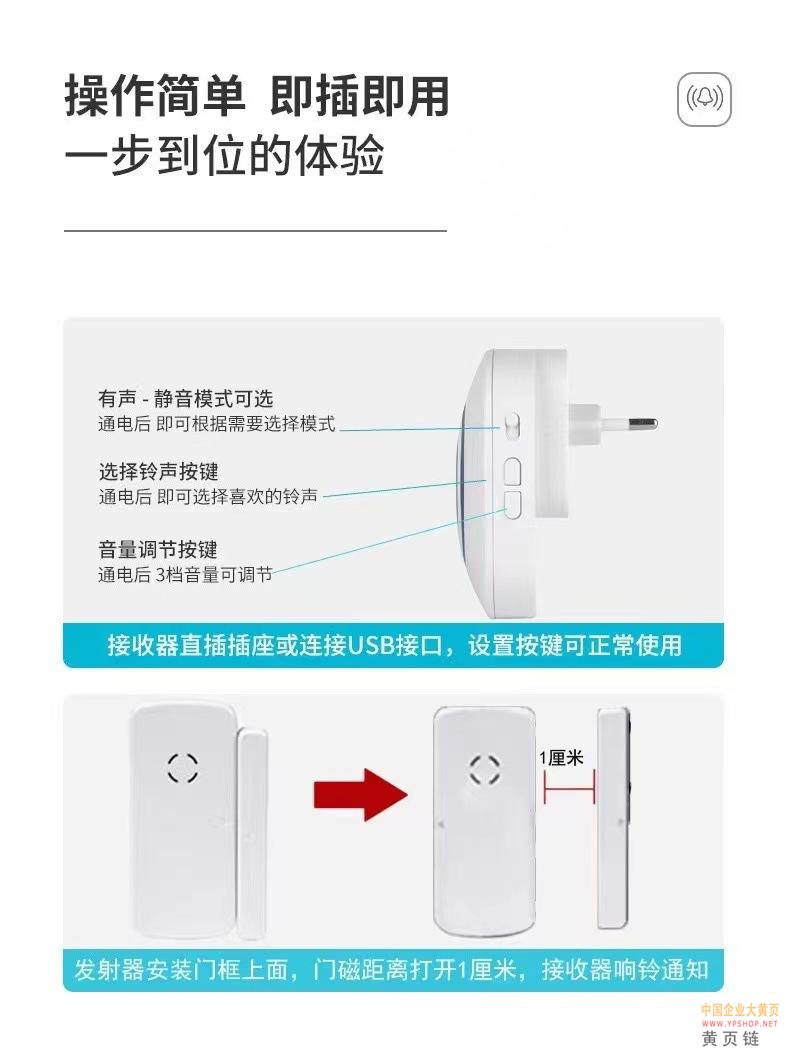 操作简单 即插即用
一步到位的体验

有声 - 静音模式可选
通电后 即可根据需要选择模式

选择铃声按键
通电后 即可选择喜欢的铃声

音量调节按键
通电后 3档音量可调节

接收器直插插座或连接USB接口，设置按键可正常使用

1厘米

发射器安装门框上面，门磁距离打开1厘米，接收器响铃通知

中国企业大黄页
WWW.YPSHOP.NET
黄页链