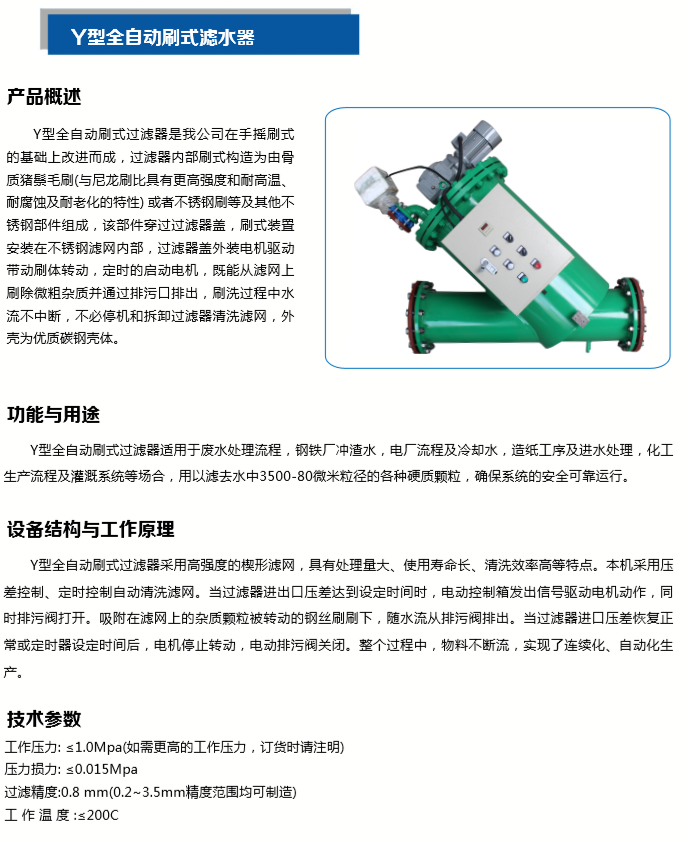 Y型全自动刷式滤水器

产品概述

Y型全自动刷式过滤器是我公司在手摇刷式的基础上改进而成，过滤器内部刷式构造为由骨质猪鬃毛刷(与尼龙刷比具有更高强度和耐高温、耐腐蚀及耐老化的特性) 或者不锈钢刷等及其他不锈钢部件组成，该部件穿过过滤器盖，刷式装置安装在不锈钢滤网内部，过滤器盖外装电机驱动带动刷体转动，定时的启动电机，既能从滤网上刷除微粗杂质并通过排污口排出，刷洗过程中水流不中断，不必停机和拆卸过滤器清洗滤网，外壳为优质碳钢壳体。

功能与用途

Y型全自动刷式过滤器适用于废水处理流程，钢铁厂冲渣水，电厂流程及冷却水，造纸工序及进水处理，化工生产流程及灌溉系统等场合，用以滤去水中3500-80微米粒径的各种硬质颗粒，确保系统的安全可靠运行。

设备结构与工作原理

Y型全自动刷式过滤器采用高强度的楔形滤网，具有处理量大、使用寿命长、清洗效率高等特点。本机采用压差控制、定时控制自动清洗滤网。当过滤器进出口压差达到设定时间时，电动控制箱发出信号驱动电机动作，同时排污阀打开。吸附在滤网上的杂质颗粒被转动的钢丝刷刷下，随水流从排污阀排出。当过滤器进口压差恢复正常或定时器设定时间后，电机停止转动，电动排污阀关闭。整个过程中，物料不断流，实现了连续化、自动化生产。

技术参数

工作压力: ≤1.0Mpa(如需更高的工作压力，订货时请注明)
压力损力: ≤0.015Mpa
过滤精度:0.8 mm(0.2~3.5mm精度范围均可制造)
工 作 温 度 :≤200C