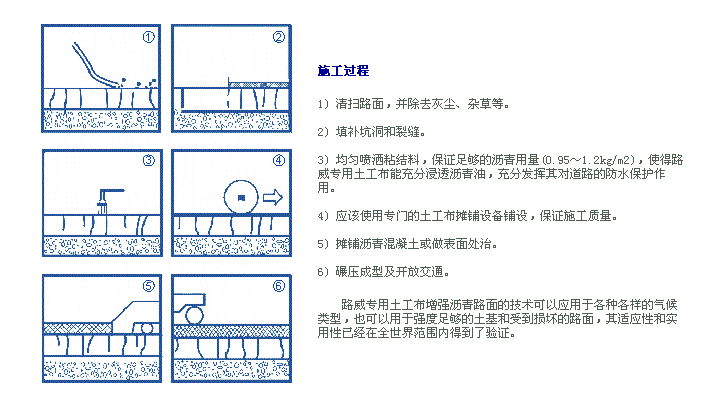 ①

②

③

④

⑤

⑥

施工过程

1）清扫路面，并除去灰尘、杂草等。

2）填补坑洞和裂缝。

3）均匀喷洒粘结料，保证足够的沥青用量（0.95～1.2kg/m2），使得路威专用土工布能充分浸透沥青油，充分发挥其对道路的防水保护作用。

4）应该使用专门的土工布摊铺设备铺设，保证施工质量。

5）摊铺沥青混凝土或做表面处治。

6）碾压成型及开放交通。

路威专用土工布增强沥青路面的技术可以应用于各种各样的气候类型，也可以用于强度足够的土基和受到损坏的路面，其适应性和实用性已经在全世界范围内得到了验证。